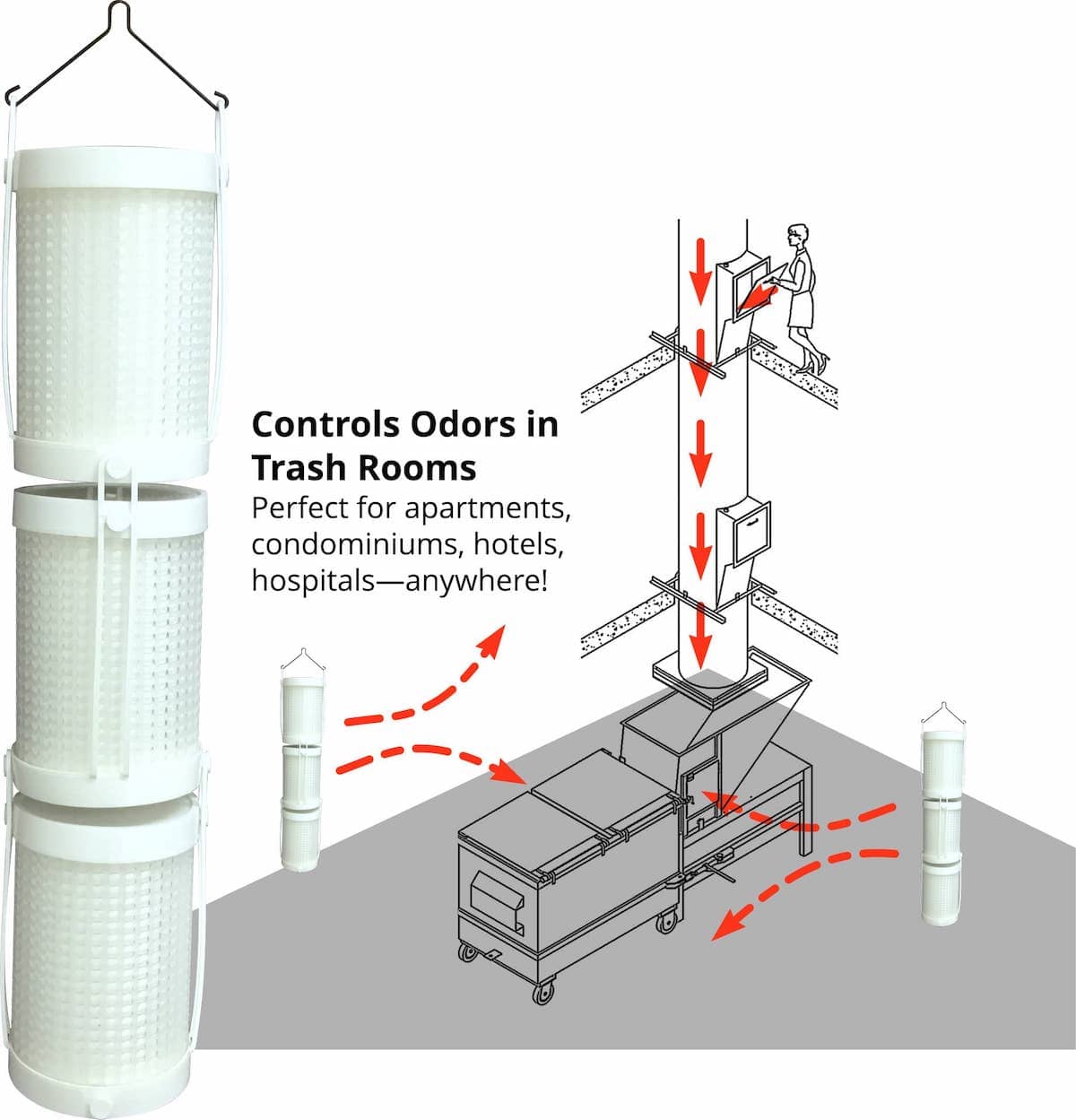 Controls Odors in Trash Rooms
Perfect for apartments, condominiums, hotels, hospitals—anywhere!